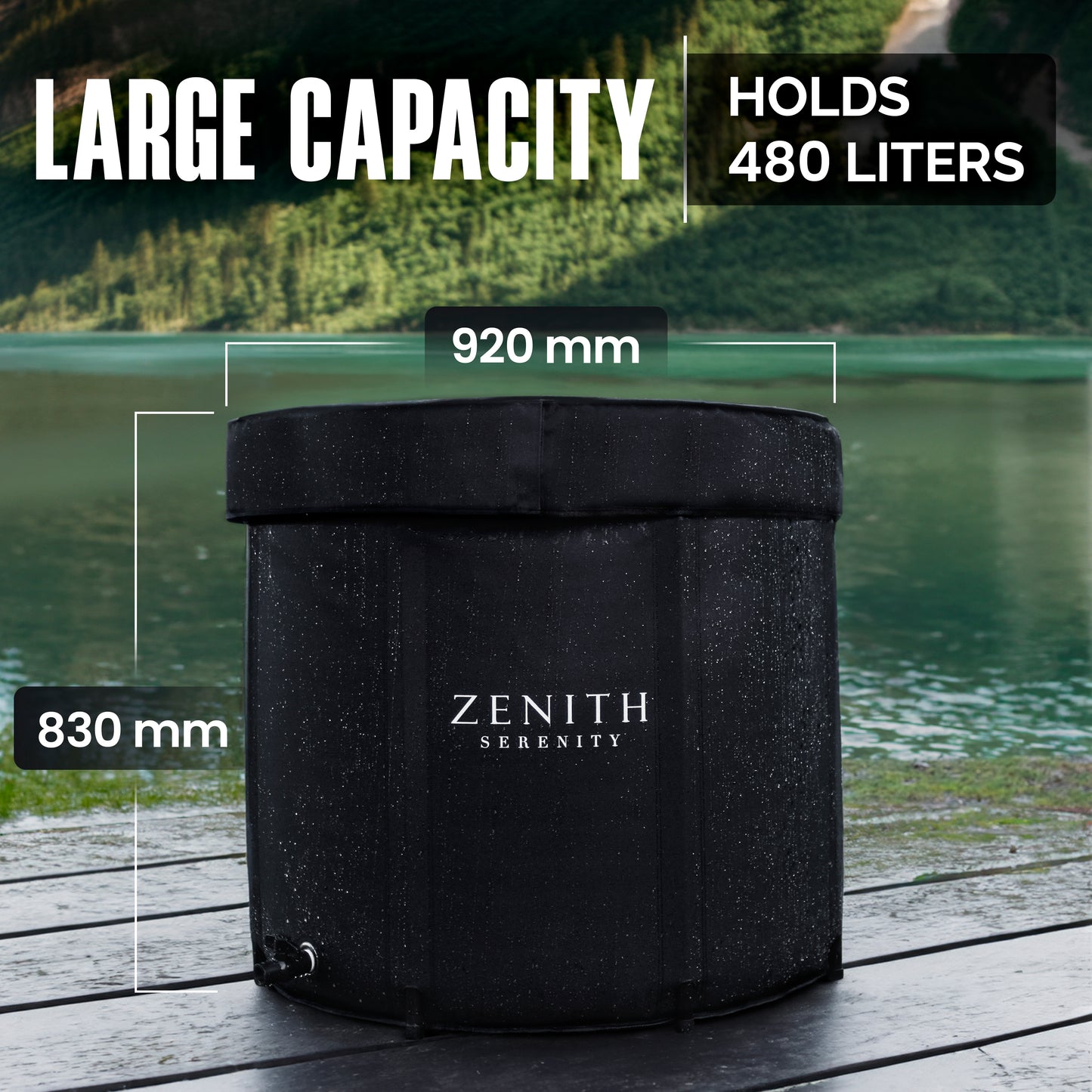 LARGE CAPACITY

HOLDS 480 LITERS

920 mm

830 mm

ZENITH
SERENITY